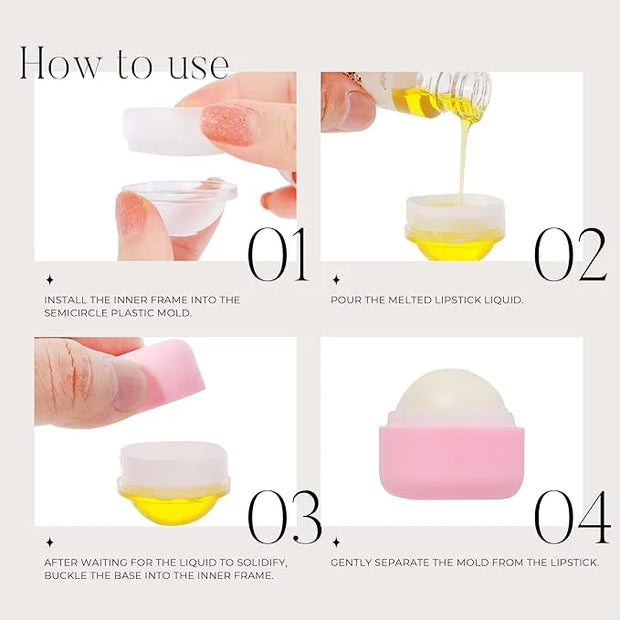 How to use

01

INSTALL THE INNER FRAME INTO THE SEMICIRCLE PLASTIC MOLD.

02

POUR THE MELTED LIPSTICK LIQUID.

03

AFTER WAITING FOR THE LIQUID TO SOLIDIFY, BUCKLE THE BASE INTO THE INNER FRAME.

04

GENTLY SEPARATE THE MOLD FROM THE LIPSTICK.