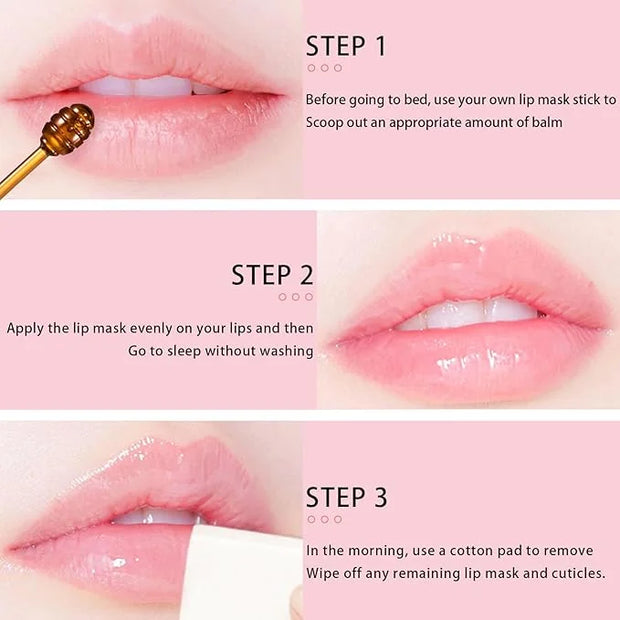 STEP 1

Before going to bed, use your own lip mask stick to Scoop out an appropriate amount of balm

STEP 2

Apply the lip mask evenly on your lips and then Go to sleep without washing

STEP 3

In the morning, use a cotton pad to remove Wipe off any remaining lip mask and cuticles.