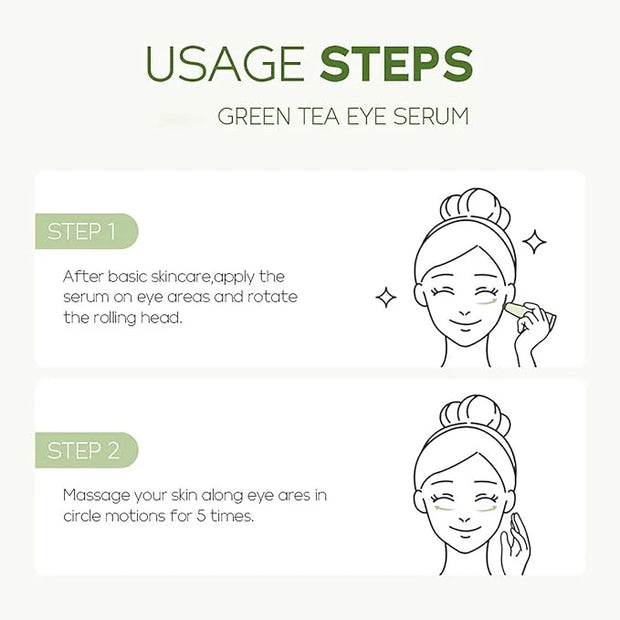 USAGE STEPS

GREEN TEA EYE SERUM

STEP 1

After basic skincare,apply the serum on eye areas and rotate the rolling head.

STEP 2

Massage your skin along eye ares in circle motions for 5 times.