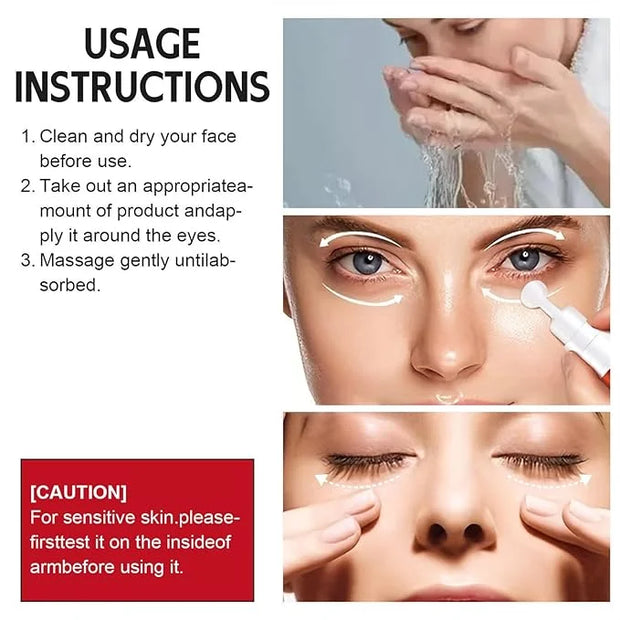 USAGE INSTRUCTIONS

1. Clean and dry your face before use.
2. Take out an appropriateamount of product andapply it around the eyes.
3. Massage gently untilabsorbed.

[CAUTION]
For sensitive skin.pleasefirsttest it on the insideof armbefore using it.