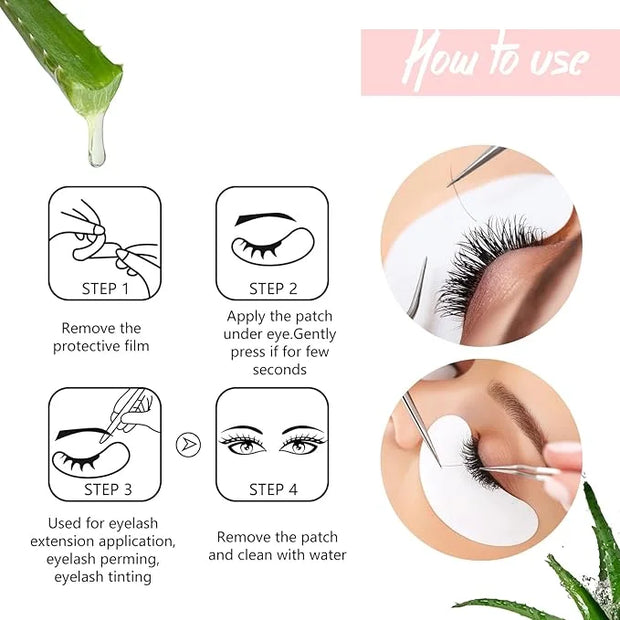 How to use

STEP 1

Remove the protective film

STEP 2

Apply the patch under eye.Gently press if for few seconds

STEP 3

Used for eyelash extension application, eyelash perming, eyelash tinting

STEP 4

Remove the patch and clean with water