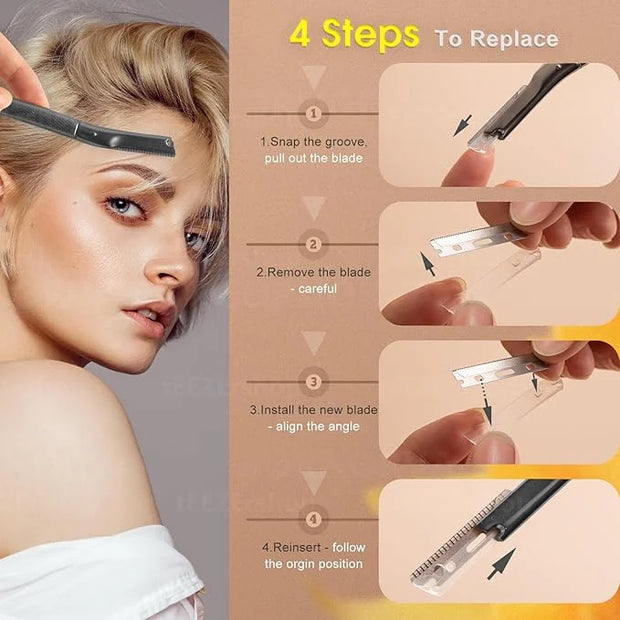 4 Steps To Replace

1

1.Snap the groove, pull out the blade

2

2.Remove the blade - careful

3

3.Install the new blade - align the angle

4

4.Reinsert - follow the orgin position