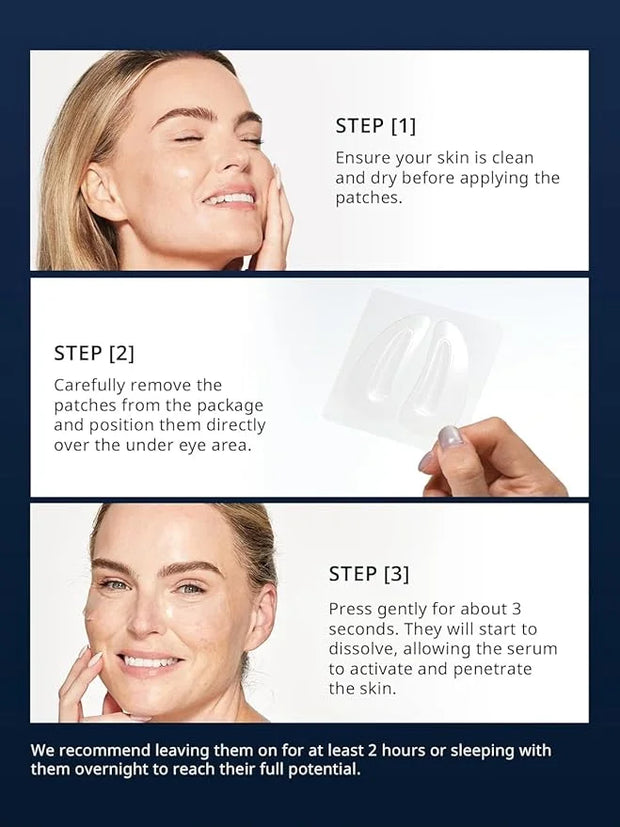 STEP [1]

Ensure your skin is clean and dry before applying the patches.

STEP [2]

Carefully remove the patches from the package and position them directly over the under eye area.

STEP [3]

Press gently for about 3 seconds. They will start to dissolve, allowing the serum to activate and penetrate the skin.

We recommend leaving them on for at least 2 hours or sleeping with them overnight to reach their full potential.