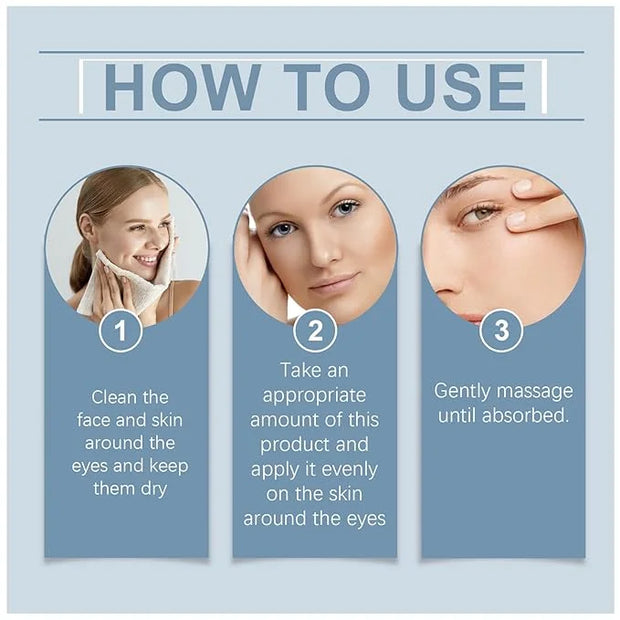 HOW TO USE

1

Clean the face and skin around the eyes and keep them dry

2

Take an appropriate amount of this product and apply it evenly on the skin around the eyes

3

Gently massage until absorbed.