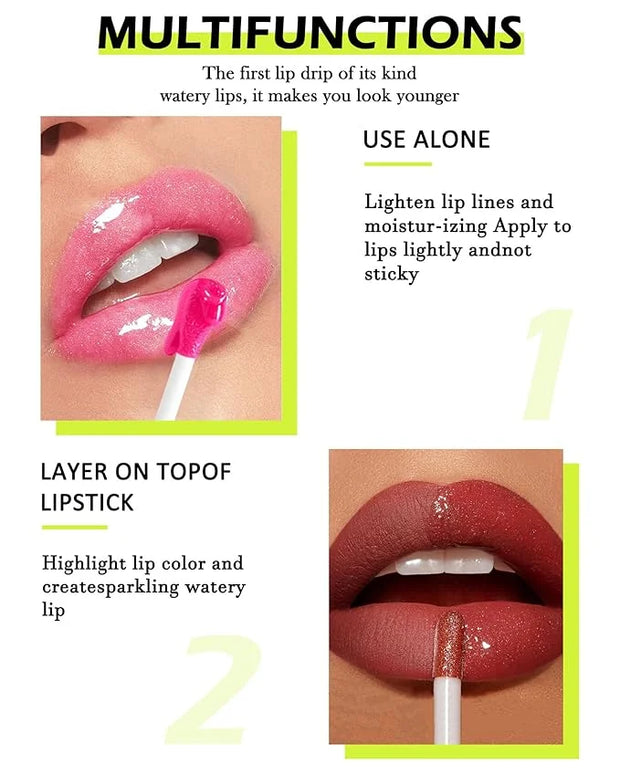 MULTIFUNCTIONS

The first lip drip of its kind watery lips, it makes you look younger

USE ALONE

Lighten lip lines and moistur-izing Apply to lips lightly andnot sticky

1

LAYER ON TOPOF LIPSTICK

Highlight lip color and createsparkling watery lip

2