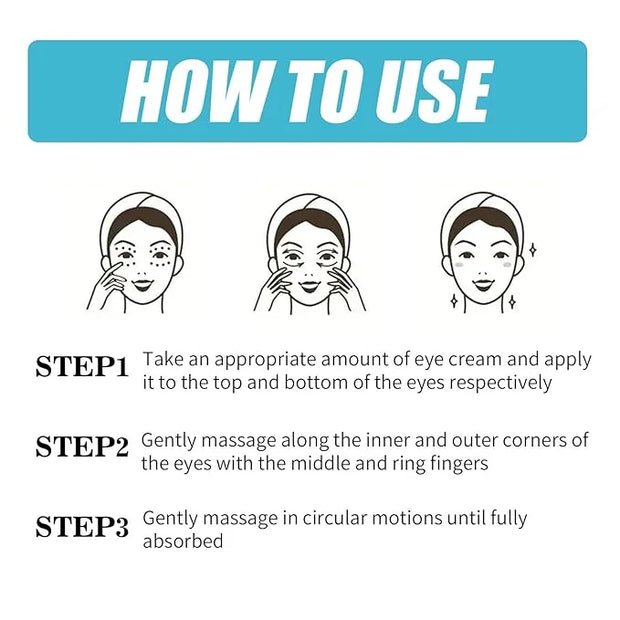 HOW TO USE

STEP1 Take an appropriate amount of eye cream and apply it to the top and bottom of the eyes respectively

STEP2 Gently massage along the inner and outer corners of the eyes with the middle and ring fingers

STEP3 Gently massage in circular motions until fully absorbed