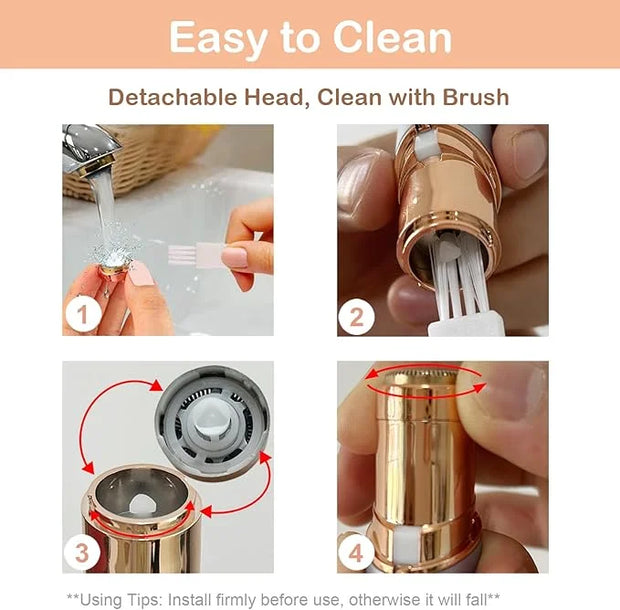 Easy to Clean

Detachable Head, Clean with Brush

1

2

3

4

**Using Tips: Install firmly before use, otherwise it will fall**