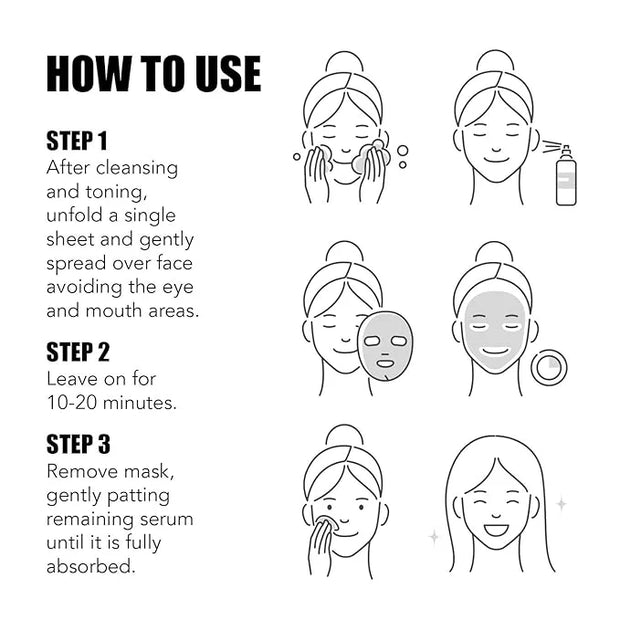 HOW TO USE

STEP 1
After cleansing and toning, unfold a single sheet and gently spread over face avoiding the eye and mouth areas.

STEP 2
Leave on for 10-20 minutes.

STEP 3
Remove mask, gently patting remaining serum until it is fully absorbed.