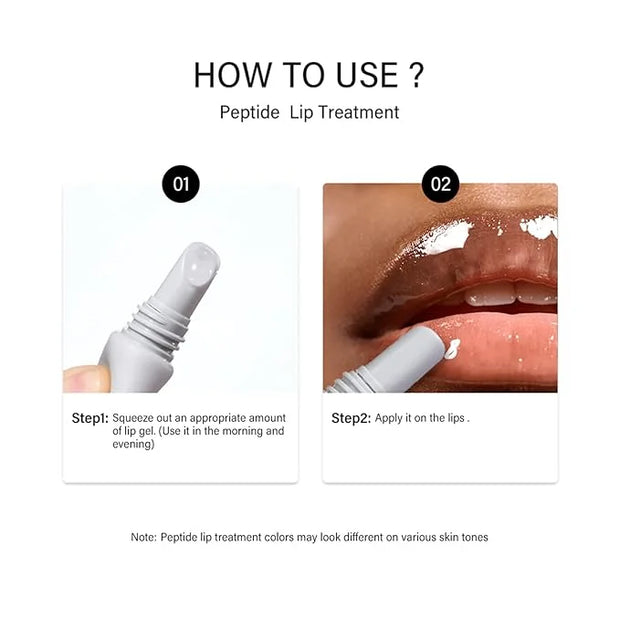 HOW TO USE ?

Peptide Lip Treatment

01

Step1: Squeeze out an appropriate amount of lip gel. (Use it in the morning and evening)

02

Step2: Apply it on the lips .

Note: Peptide lip treatment colors may look different on various skin tones