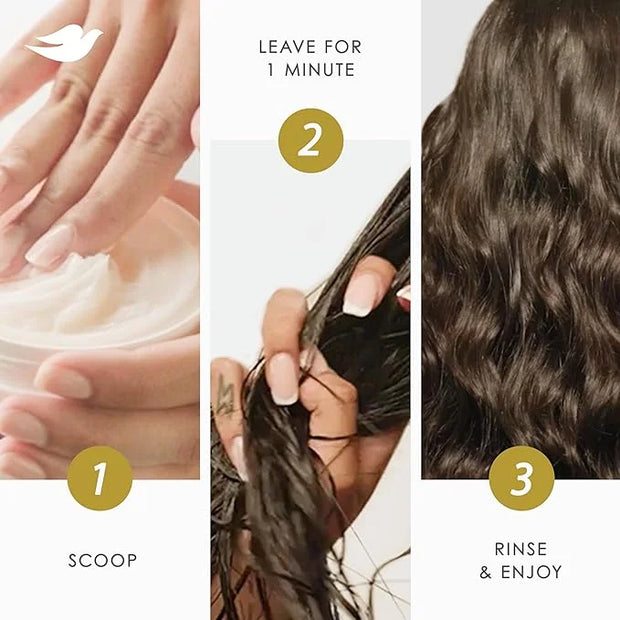 1

SCOOP

LEAVE FOR 1 MINUTE

2

3

RINSE & ENJOY