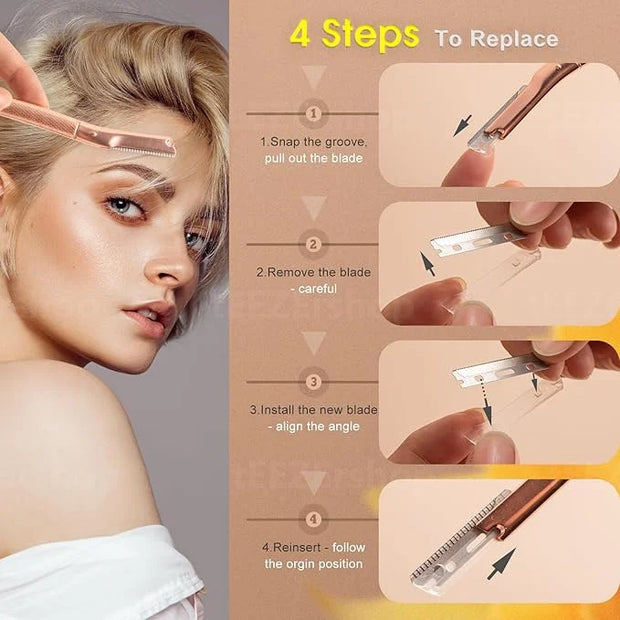 4 Steps To Replace

1

1.Snap the groove, pull out the blade

2

2.Remove the blade - careful

3

3.Install the new blade - align the angle

4

4.Reinsert - follow the orgin position