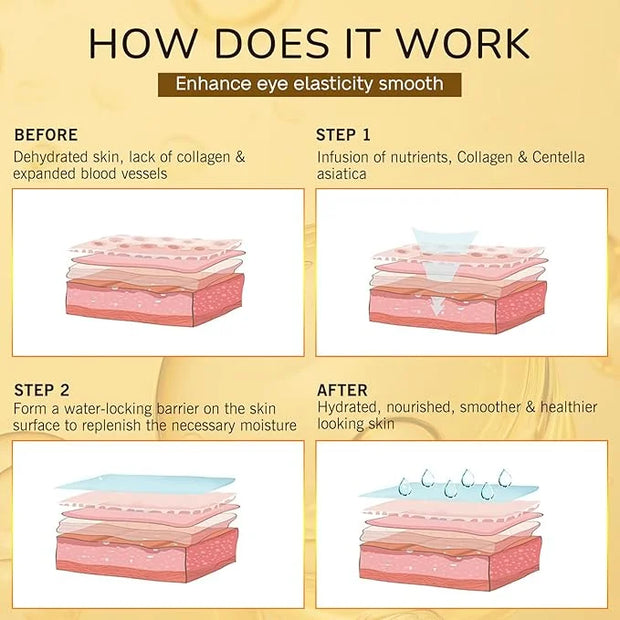 HOW DOES IT WORK

Enhance eye elasticity smooth

BEFORE
Dehydrated skin, lack of collagen & expanded blood vessels

STEP 1
Infusion of nutrients, Collagen & Centella asiatica

STEP 2
Form a water-locking barrier on the skin surface to replenish the necessary moisture

AFTER
Hydrated, nourished, smoother & healthier looking skin