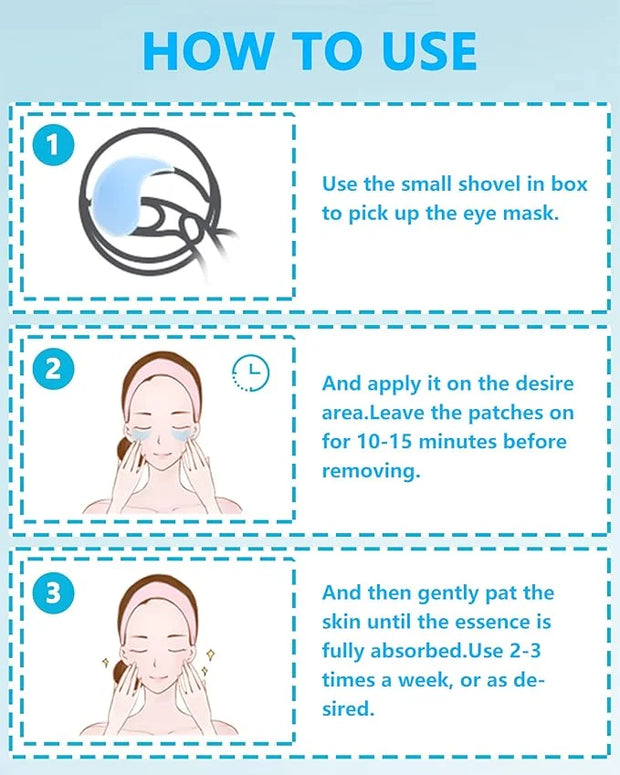 HOW TO USE

1

Use the small shovel in box to pick up the eye mask.

2

And apply it on the desire area.Leave the patches on for 10-15 minutes before removing.

3

And then gently pat the skin until the essence is fully absorbed.Use 2-3 times a week, or as desired.