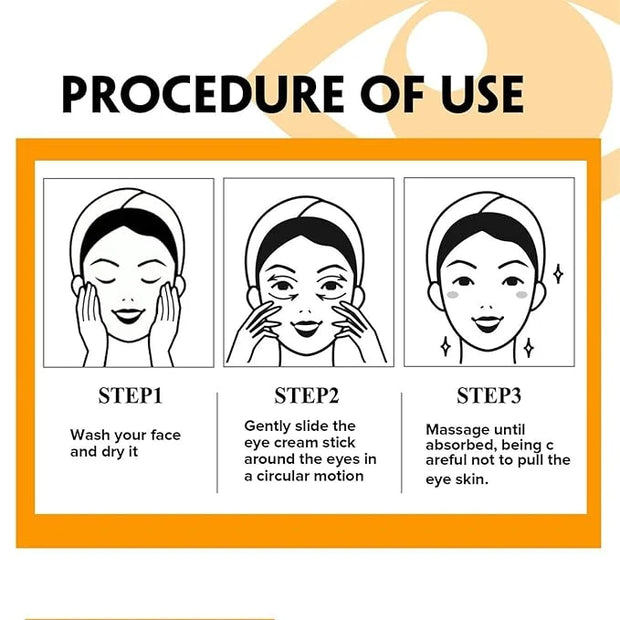 PROCEDURE OF USE

STEP1

Wash your face and dry it

STEP2

Gently slide the eye cream stick around the eyes in a circular motion

STEP3

Massage until absorbed, being c areful not to pull the eye skin.