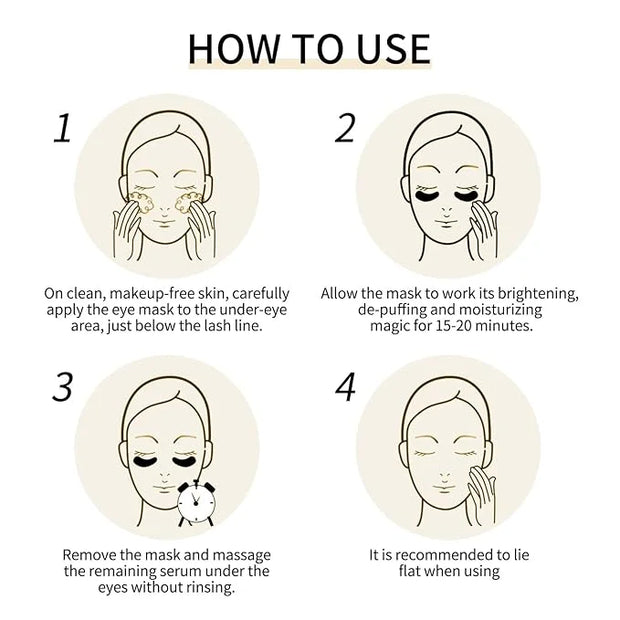 HOW TO USE

1

On clean, makeup-free skin, carefully apply the eye mask to the under-eye area, just below the lash line.

2

Allow the mask to work its brightening, de-puffing and moisturizing magic for 15-20 minutes.

3

Remove the mask and massage the remaining serum under the eyes without rinsing.

4

It is recommended to lie flat when using