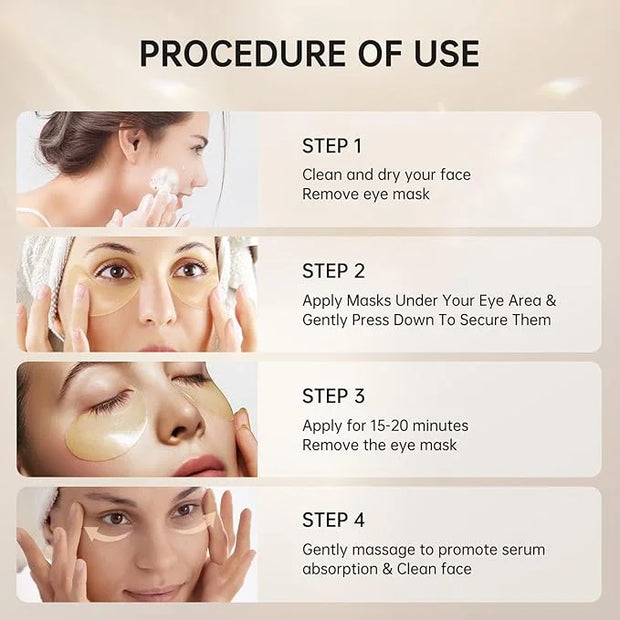 PROCEDURE OF USE

STEP 1
Clean and dry your face
Remove eye mask

STEP 2
Apply Masks Under Your Eye Area & Gently Press Down To Secure Them

STEP 3
Apply for 15-20 minutes
Remove the eye mask

STEP 4
Gently massage to promote serum absorption & Clean face