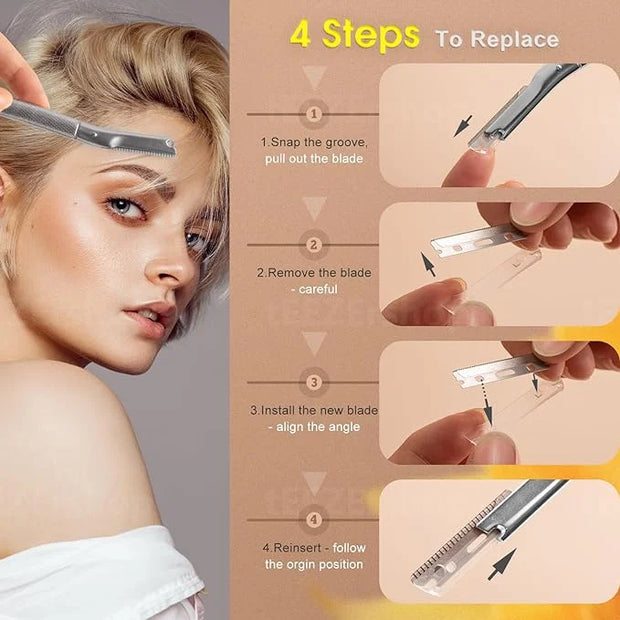 4 Steps To Replace

1

1.Snap the groove, pull out the blade

2

2.Remove the blade - careful

3

3.Install the new blade - align the angle

4

4.Reinsert - follow the orgin position