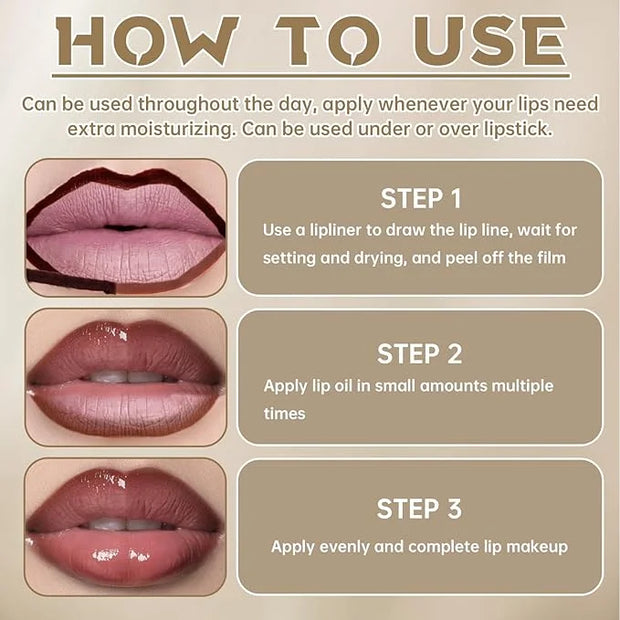 HOW TO USE

Can be used throughout the day, apply whenever your lips need extra moisturizing. Can be used under or over lipstick.

STEP 1
Use a lipliner to draw the lip line, wait for setting and drying, and peel off the film

STEP 2
Apply lip oil in small amounts multiple times

STEP 3
Apply evenly and complete lip makeup