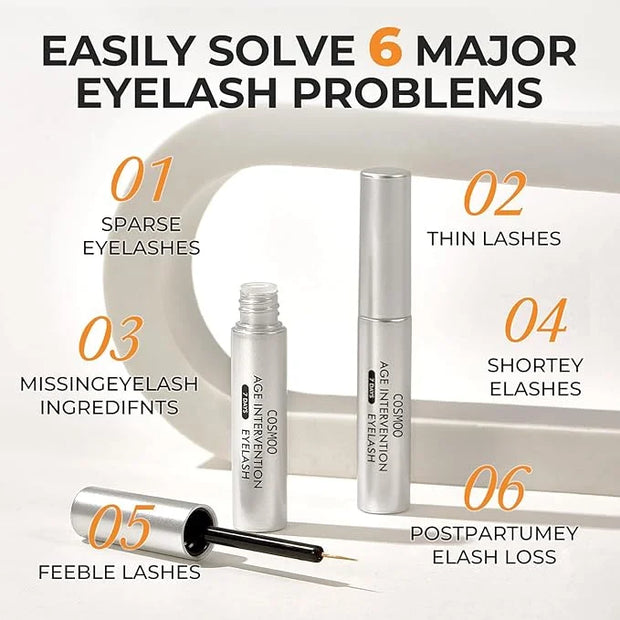 EASILY SOLVE 6 MAJOR EYELASH PROBLEMS

01
SPARSE EYELASHES

02
THIN LASHES

03
MISSINGEYELASH INGREDIFNTS

04
SHORTEY ELASHES

COSMOO
AGE INTERVENTION
7 DAYS
EYELASH

COSMOO
AGE INTERVENTION
7 DAYS
EYELASH

05
FEEBLE LASHES

06
POSTPARTUMEY ELASH LOSS