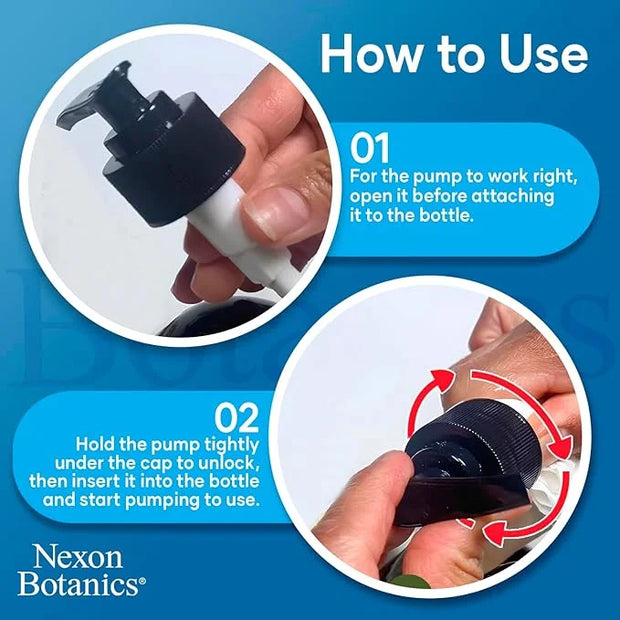 How to Use

01
For the pump to work right, open it before attaching it to the bottle.

02
Hold the pump tightly under the cap to unlock, then insert it into the bottle and start pumping to use.

Nexon Botanics®