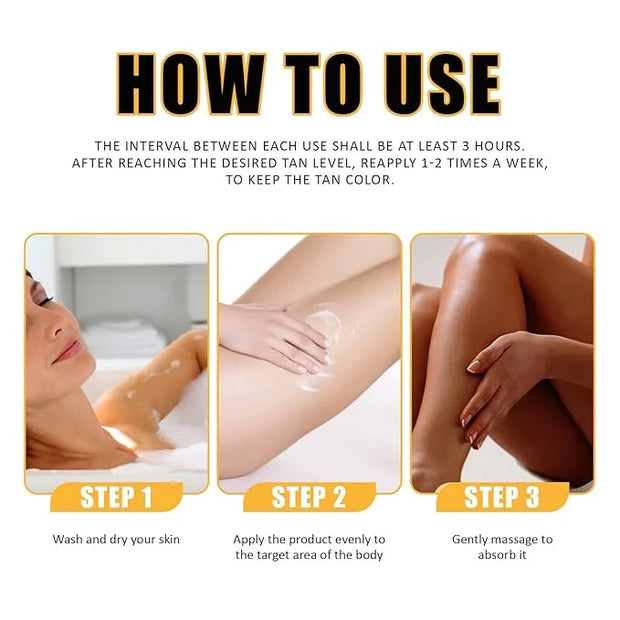 HOW TO USE

THE INTERVAL BETWEEN EACH USE SHALL BE AT LEAST 3 HOURS. AFTER REACHING THE DESIRED TAN LEVEL, REAPPLY 1-2 TIMES A WEEK, TO KEEP THE TAN COLOR.

STEP 1

Wash and dry your skin

STEP 2

Apply the product evenly to the target area of the body

STEP 3

Gently massage to absorb it