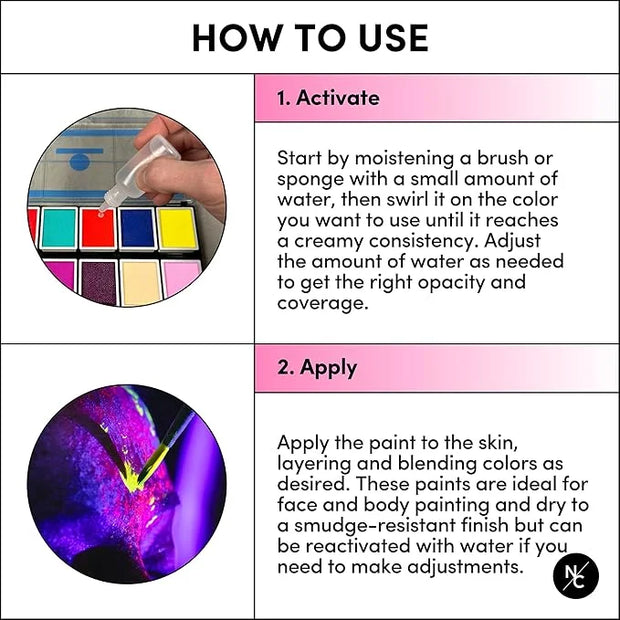 HOW TO USE

1. Activate

Start by moistening a brush or sponge with a small amount of water, then swirl it on the color you want to use until it reaches a creamy consistency. Adjust the amount of water as needed to get the right opacity and coverage.

2. Apply

Apply the paint to the skin, layering and blending colors as desired. These paints are ideal for face and body painting and dry to a smudge-resistant finish but can be reactivated with water if you need to make adjustments.

N/C