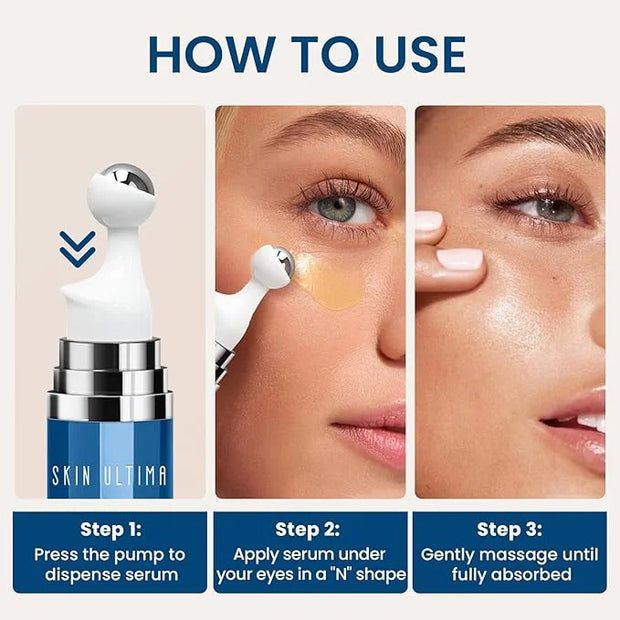 HOW TO USE

SKIN ULTIMA

Step 1:
Press the pump to dispense serum

Step 2:
Apply serum under your eyes in a "N" shape

Step 3:
Gently massage until fully absorbed