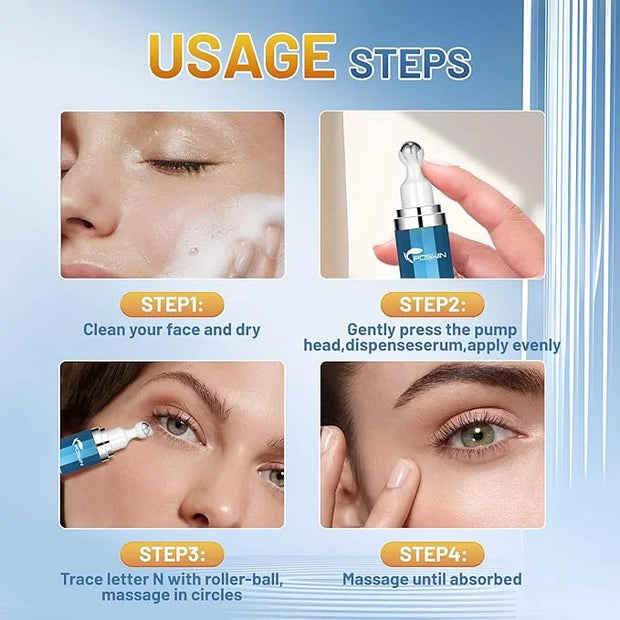 USAGE STEPS

POSWIN

STEP1:
Clean your face and dry

STEP2:
Gently press the pump head,dispenseserum,apply evenly

STEP3:
Trace letter N with roller-ball, massage in circles

STEP4:
Massage until absorbed