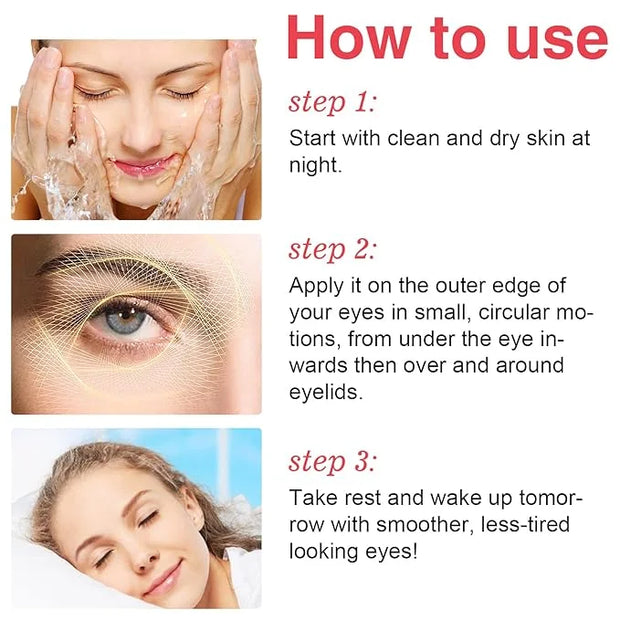 How to use

step 1:

Start with clean and dry skin at night.

step 2:

Apply it on the outer edge of your eyes in small, circular motions, from under the eye inwards then over and around eyelids.

step 3:

Take rest and wake up tomorrow with smoother, less-tired looking eyes!