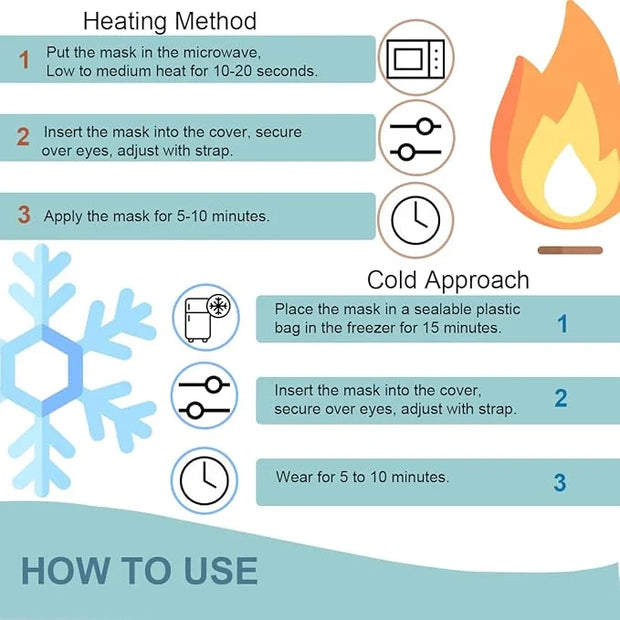 Heating Method

1 Put the mask in the microwave, Low to medium heat for 10-20 seconds.

2 Insert the mask into the cover, secure over eyes, adjust with strap.

3 Apply the mask for 5-10 minutes.

Cold Approach

Place the mask in a sealable plastic bag in the freezer for 15 minutes. 1

Insert the mask into the cover, secure over eyes, adjust with strap. 2

Wear for 5 to 10 minutes. 3

HOW TO USE