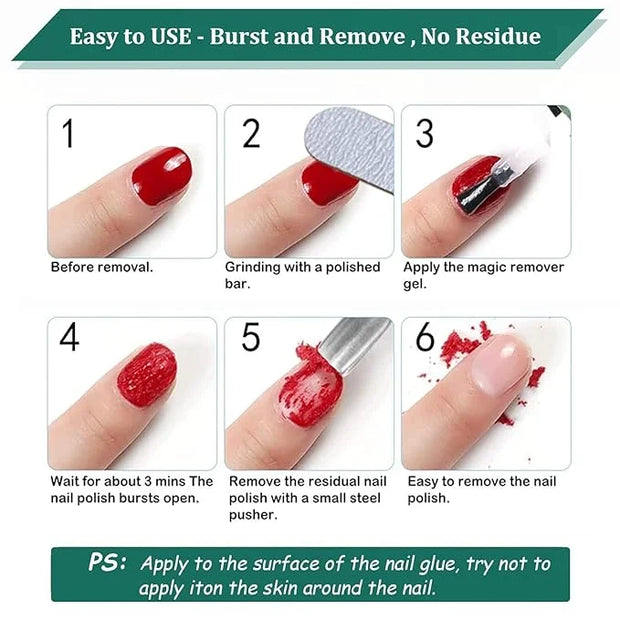 Easy to USE - Burst and Remove , No Residue

1

Before removal.

2

Grinding with a polished bar.

3

Apply the magic remover gel.

4

Wait for about 3 mins The nail polish bursts open.

5

Remove the residual nail polish with a small steel pusher.

6

Easy to remove the nail polish.

PS: Apply to the surface of the nail glue, try not to apply iton the skin around the nail.