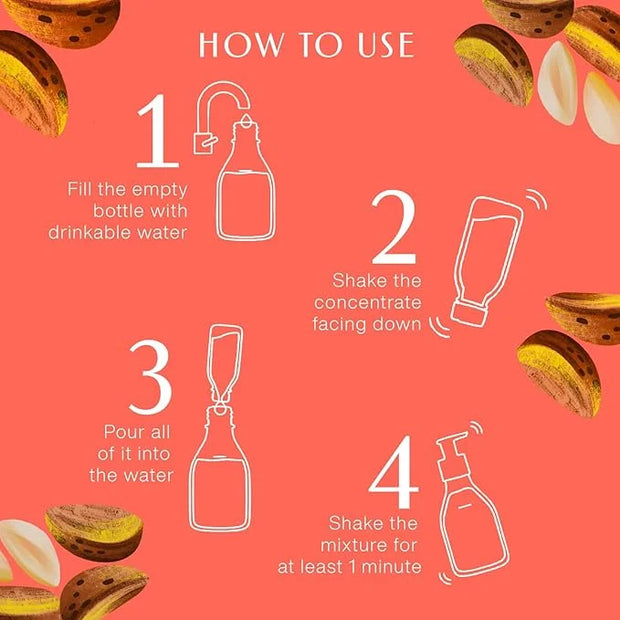 HOW TO USE

1
Fill the empty bottle with drinkable water

2
Shake the concentrate facing down

3
Pour all of it into the water

4
Shake the mixture for at least 1 minute