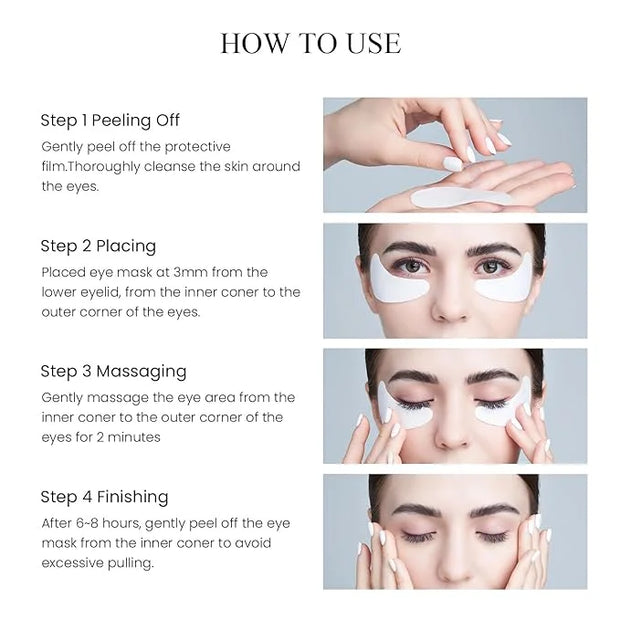 HOW TO USE

Step 1 Peeling Off

Gently peel off the protective film.Thoroughly cleanse the skin around the eyes.

Step 2 Placing

Placed eye mask at 3mm from the lower eyelid, from the inner coner to the outer corner of the eyes.

Step 3 Massaging

Gently massage the eye area from the inner coner to the outer corner of the eyes for 2 minutes

Step 4 Finishing

After 6~8 hours, gently peel off the eye mask from the inner coner to avoid excessive pulling.