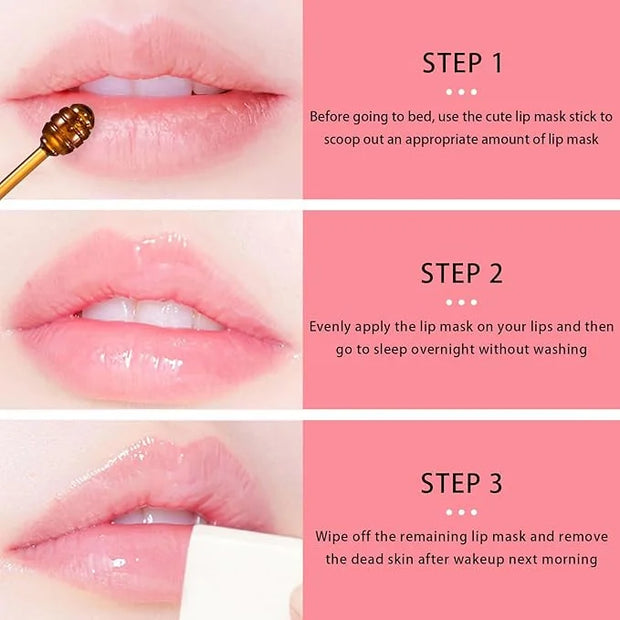 STEP 1

Before going to bed, use the cute lip mask stick to scoop out an appropriate amount of lip mask

STEP 2

Evenly apply the lip mask on your lips and then go to sleep overnight without washing

STEP 3

Wipe off the remaining lip mask and remove the dead skin after wakeup next morning