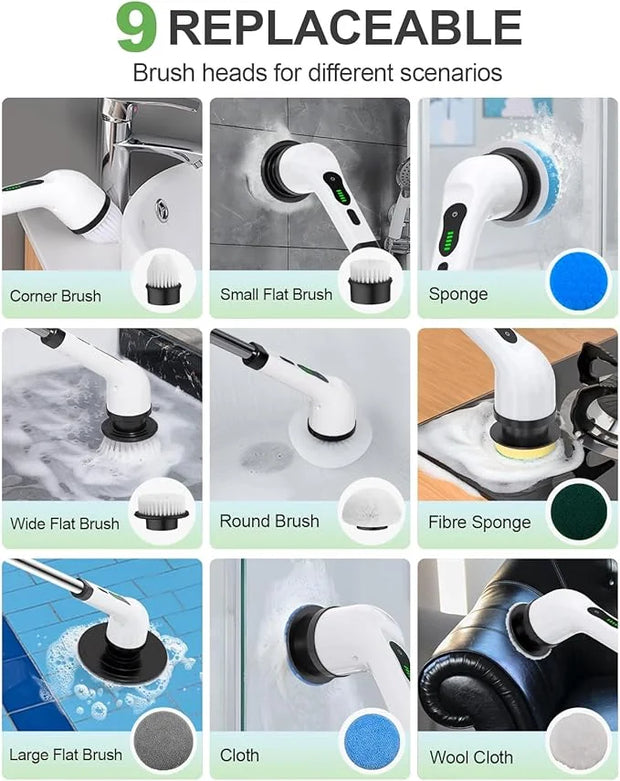 9 REPLACEABLE
Brush heads for different scenarios

Corner Brush

Small Flat Brush

Sponge

Wide Flat Brush

Round Brush

Fibre Sponge

Large Flat Brush

Cloth

Wool Cloth