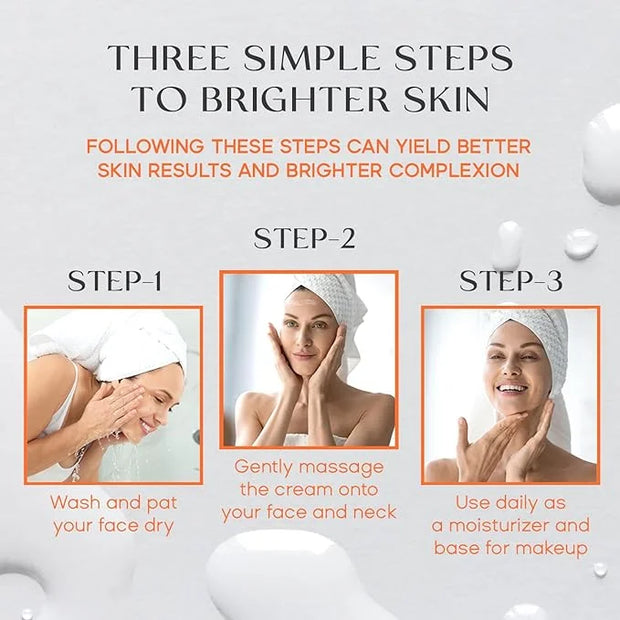 THREE SIMPLE STEPS TO BRIGHTER SKIN

FOLLOWING THESE STEPS CAN YIELD BETTER SKIN RESULTS AND BRIGHTER COMPLEXION

STEP-1

Wash and pat your face dry

STEP-2

Gently massage the cream onto your face and neck

STEP-3

Use daily as a moisturizer and base for makeup