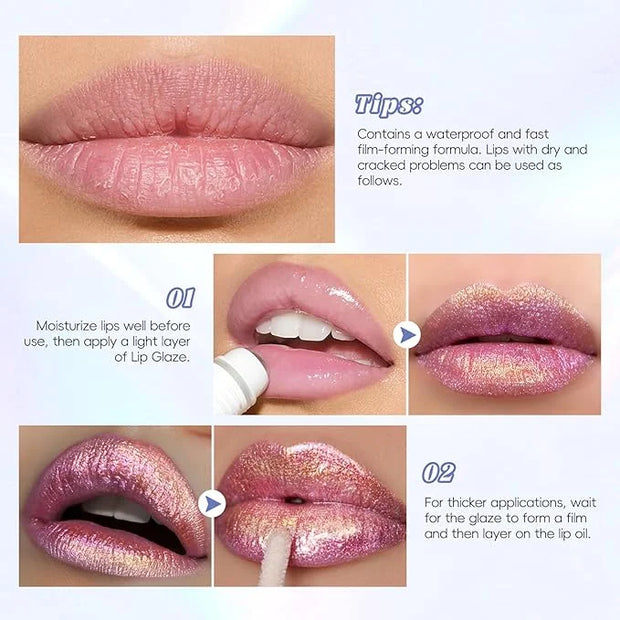 Tips:

Contains a waterproof and fast film-forming formula. Lips with dry and cracked problems can be used as follows.

01

Moisturize lips well before use, then apply a light layer of Lip Glaze.

02

For thicker applications, wait for the glaze to form a film and then layer on the lip oil.