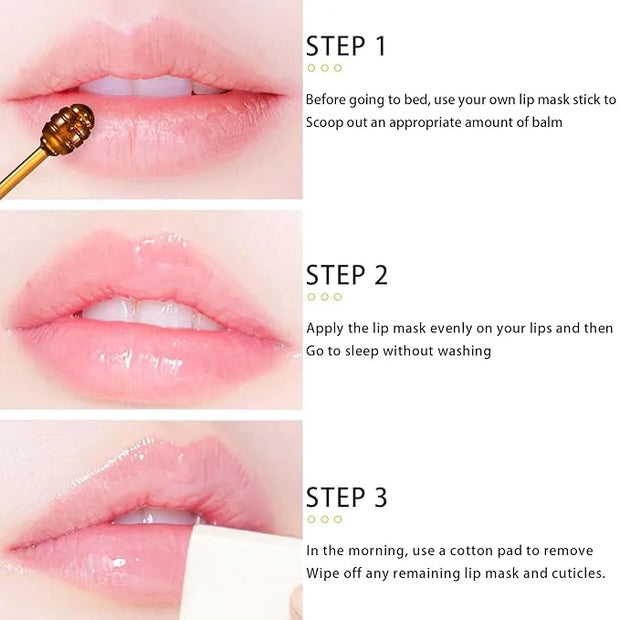 STEP 1

Before going to bed, use your own lip mask stick to Scoop out an appropriate amount of balm

STEP 2

Apply the lip mask evenly on your lips and then Go to sleep without washing

STEP 3

In the morning, use a cotton pad to remove Wipe off any remaining lip mask and cuticles.