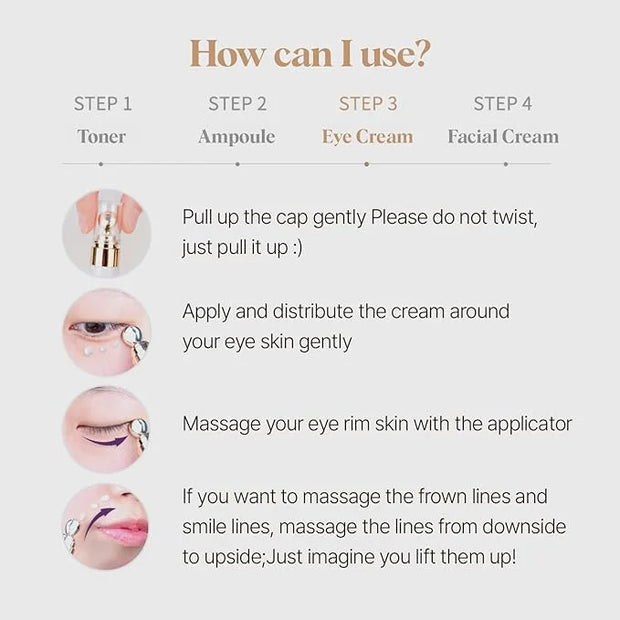 How can I use?

STEP 1
Toner

STEP 2
Ampoule

STEP 3
Eye Cream

STEP 4
Facial Cream

Pull up the cap gently Please do not twist, just pull it up :)

Apply and distribute the cream around your eye skin gently

Massage your eye rim skin with the applicator

If you want to massage the frown lines and smile lines, massage the lines from downside to upside;Just imagine you lift them up!