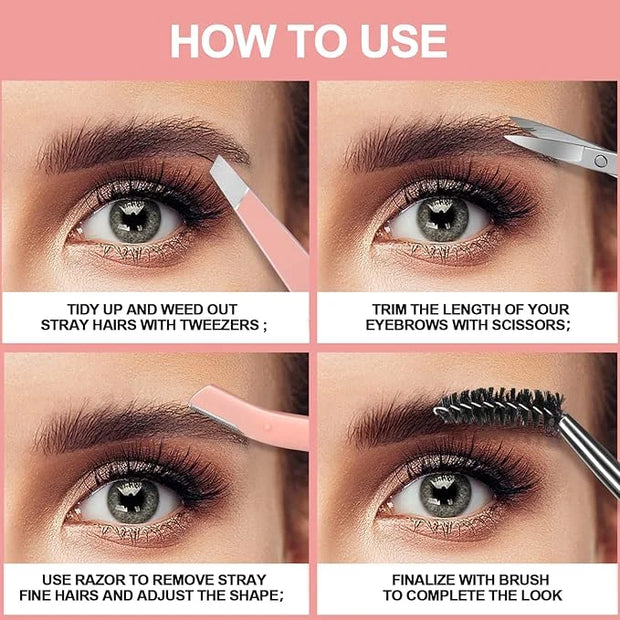 HOW TO USE

TIDY UP AND WEED OUT STRAY HAIRS WITH TWEEZERS ;

TRIM THE LENGTH OF YOUR EYEBROWS WITH SCISSORS;

USE RAZOR TO REMOVE STRAY FINE HAIRS AND ADJUST THE SHAPE;

FINALIZE WITH BRUSH TO COMPLETE THE LOOK