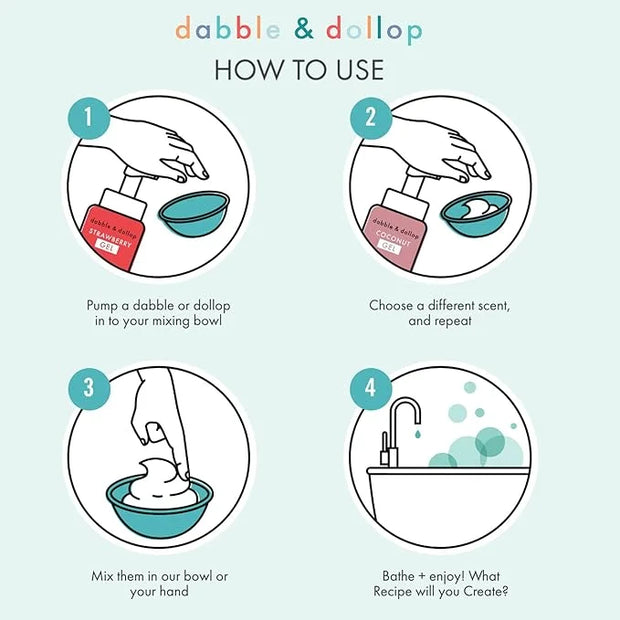 dabble & dollop

HOW TO USE

1

dabble & dollop
STRAWBERRY
GEL

Pump a dabble or dollop in to your mixing bowl

2

dabble & dollop
COCONUT
GEL

Choose a different scent, and repeat

3

Mix them in our bowl or your hand

4

Bathe + enjoy! What Recipe will you Create?