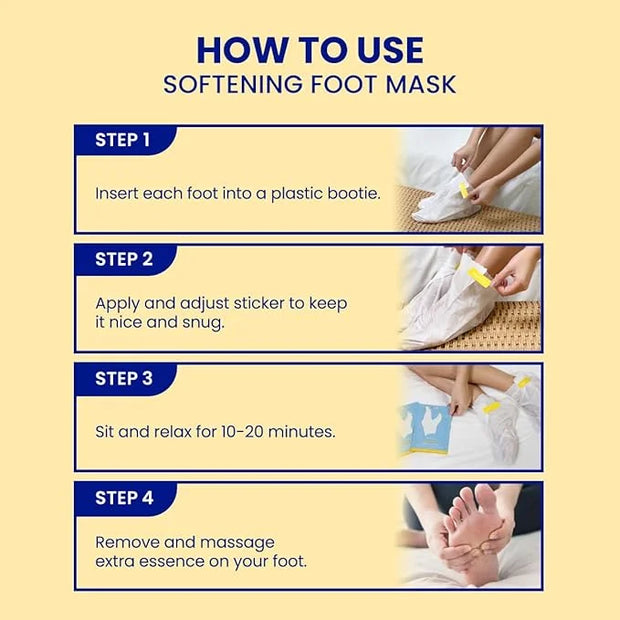 HOW TO USE
SOFTENING FOOT MASK

STEP 1

Insert each foot into a plastic bootie.

STEP 2

Apply and adjust sticker to keep it nice and snug.

STEP 3

Sit and relax for 10-20 minutes.

STEP 4

Remove and massage extra essence on your foot.