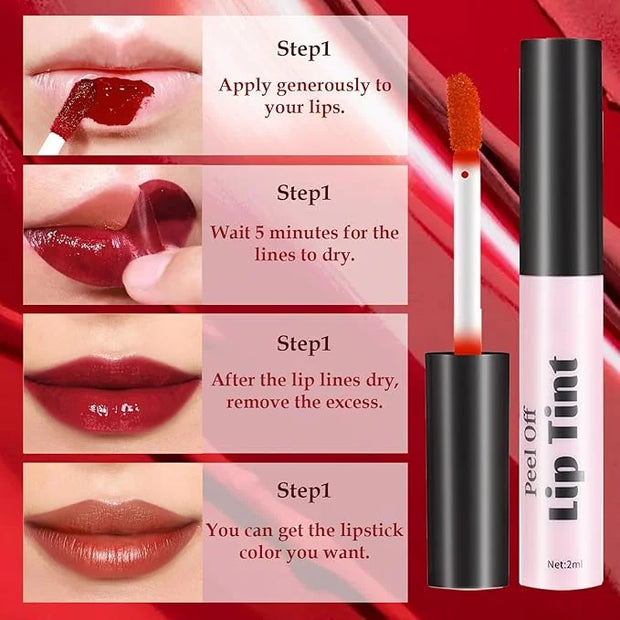 Step1
Apply generously to your lips.

Step1
Wait 5 minutes for the lines to dry.

Step1
After the lip lines dry, remove the excess.

Step1
You can get the lipstick color you want.

Peel Off
Lip Tint
Net:2ml