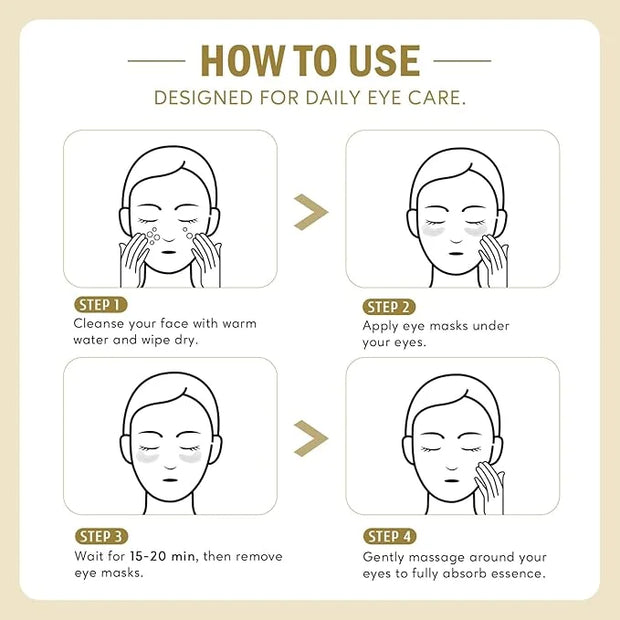 HOW TO USE

DESIGNED FOR DAILY EYE CARE.

STEP 1
Cleanse your face with warm water and wipe dry.

STEP 2
Apply eye masks under your eyes.

STEP 3
Wait for 15-20 min, then remove eye masks.

STEP 4
Gently massage around your eyes to fully absorb essence.