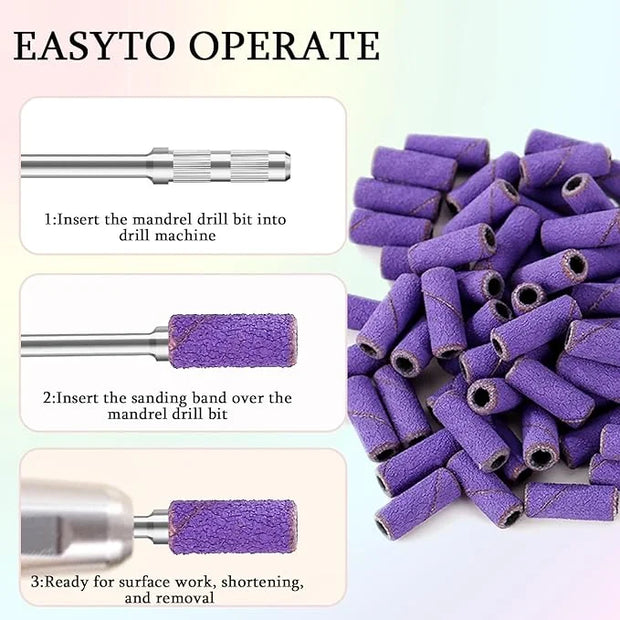 EASYTO OPERATE

1:Insert the mandrel drill bit into drill machine

2:Insert the sanding band over the mandrel drill bit

3:Ready for surface work, shortening, and removal