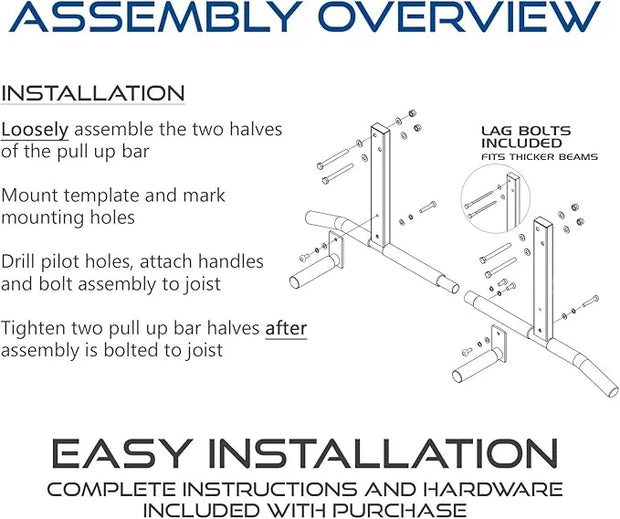 ASSEMBLY OVERVIEW

INSTALLATION

Loosely assemble the two halves of the pull up bar

Mount template and mark mounting holes

Drill pilot holes, attach handles and bolt assembly to joist

Tighten two pull up bar halves after assembly is bolted to joist

LAG BOLTS INCLUDED
FITS THICKER BEAMS

EASY INSTALLATION
COMPLETE INSTRUCTIONS AND HARDWARE INCLUDED WITH PURCHASE