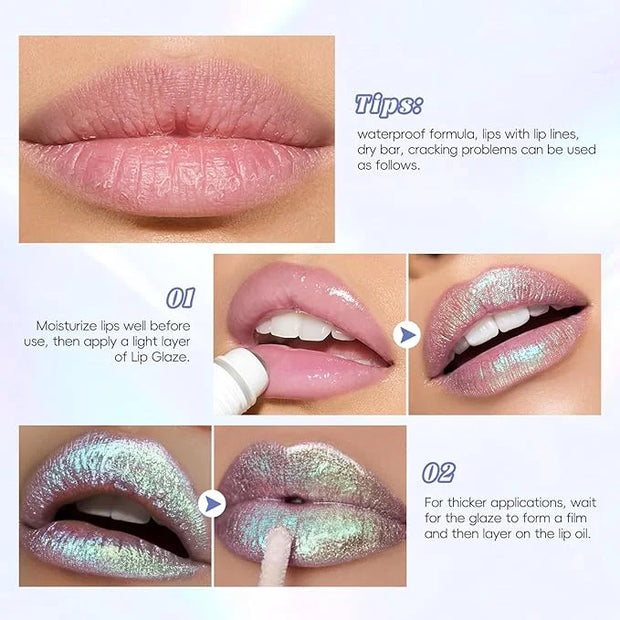 Tips:

waterproof formula, lips with lip lines, dry bar, cracking problems can be used as follows.

01

Moisturize lips well before use, then apply a light layer of Lip Glaze.

02

For thicker applications, wait for the glaze to form a film and then layer on the lip oil.