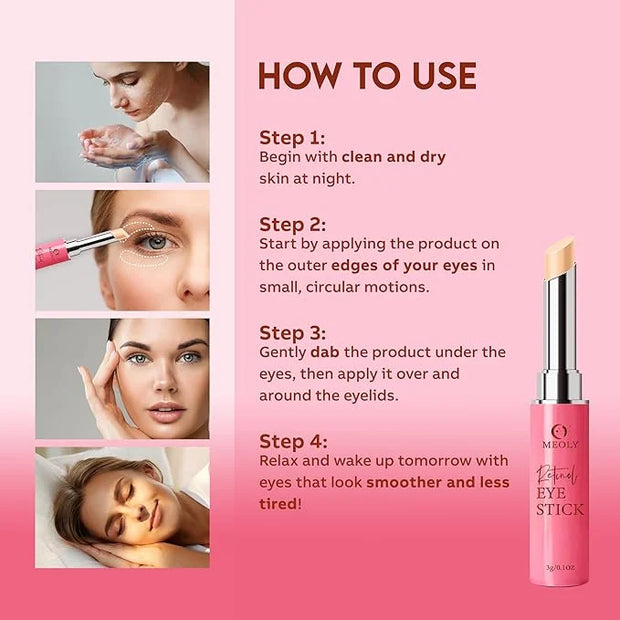 HOW TO USE

Step 1:
Begin with clean and dry skin at night.

Step 2:
Start by applying the product on the outer edges of your eyes in small, circular motions.

Step 3:
Gently dab the product under the eyes, then apply it over and around the eyelids.

Step 4:
Relax and wake up tomorrow with eyes that look smoother and less tired!

MEOLY
Retinol
EYE
STICK
3g/0.1OZ